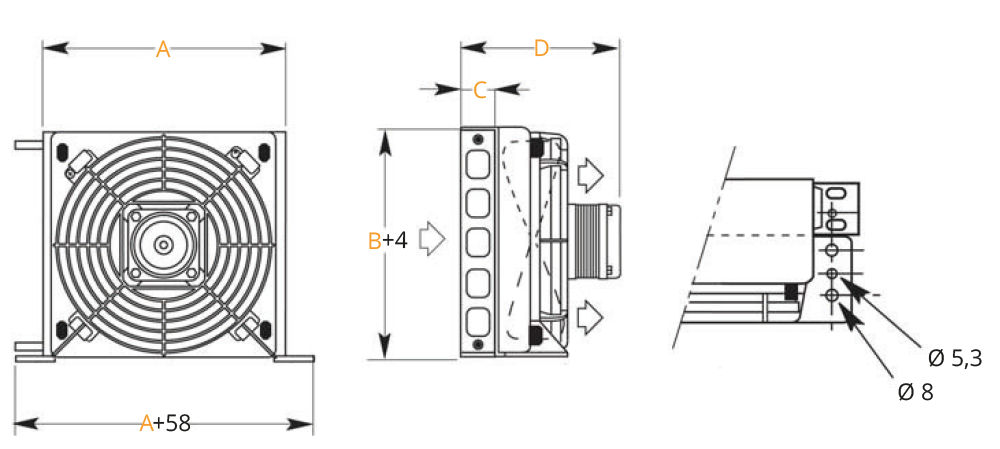 A

A+58

D

C

B+4

Ø 5,3

Ø 8